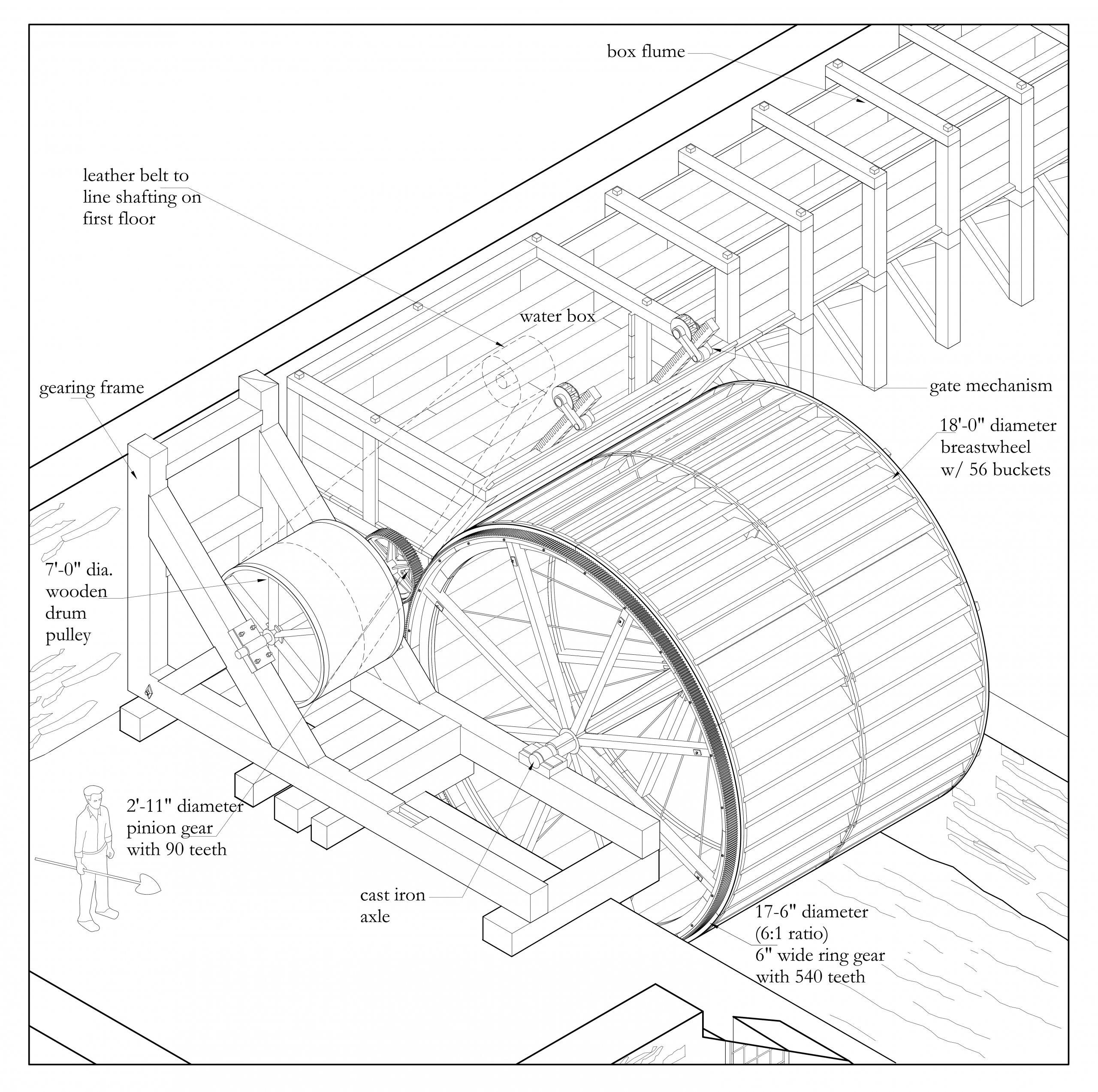 box flume

leather belt to line shafting on first floor

water box

gearing frame

gate mechanism

18'-0" diameter breastwheel w/ 56 buckets

7'-0" dia. wooden drum pulley

2'-11" diameter pinion gear with 90 teeth

cast iron axle

17-6" diameter (6:1 ratio) 6" wide ring gear with 540 teeth